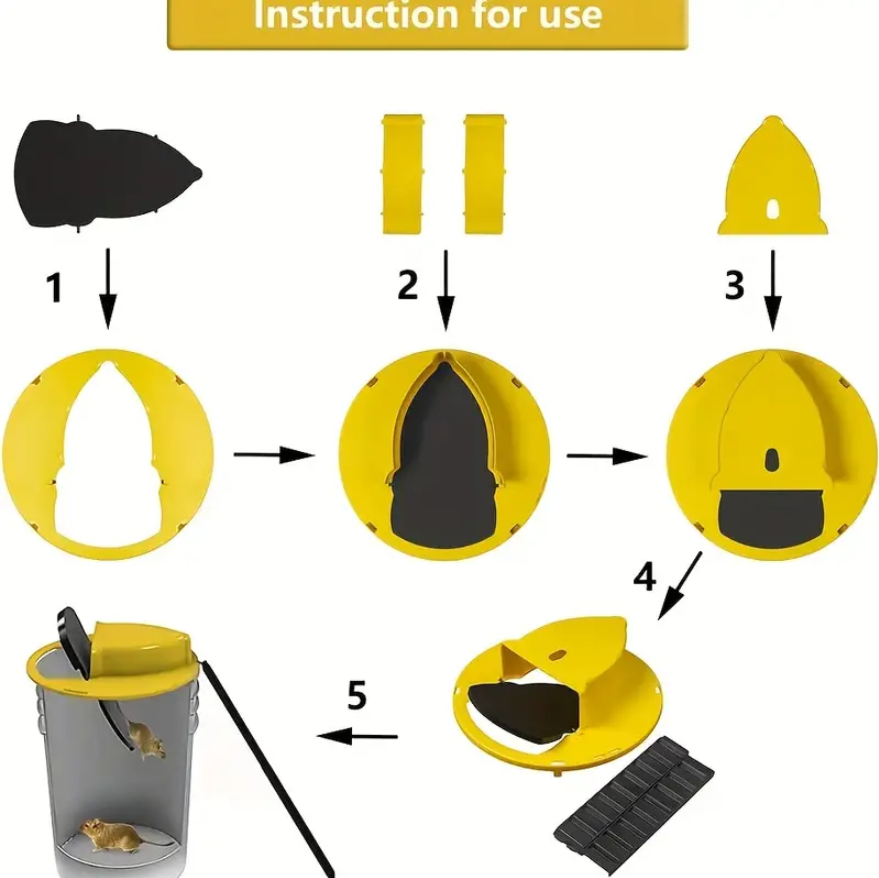 Instruction for use

1

2

3

4

5